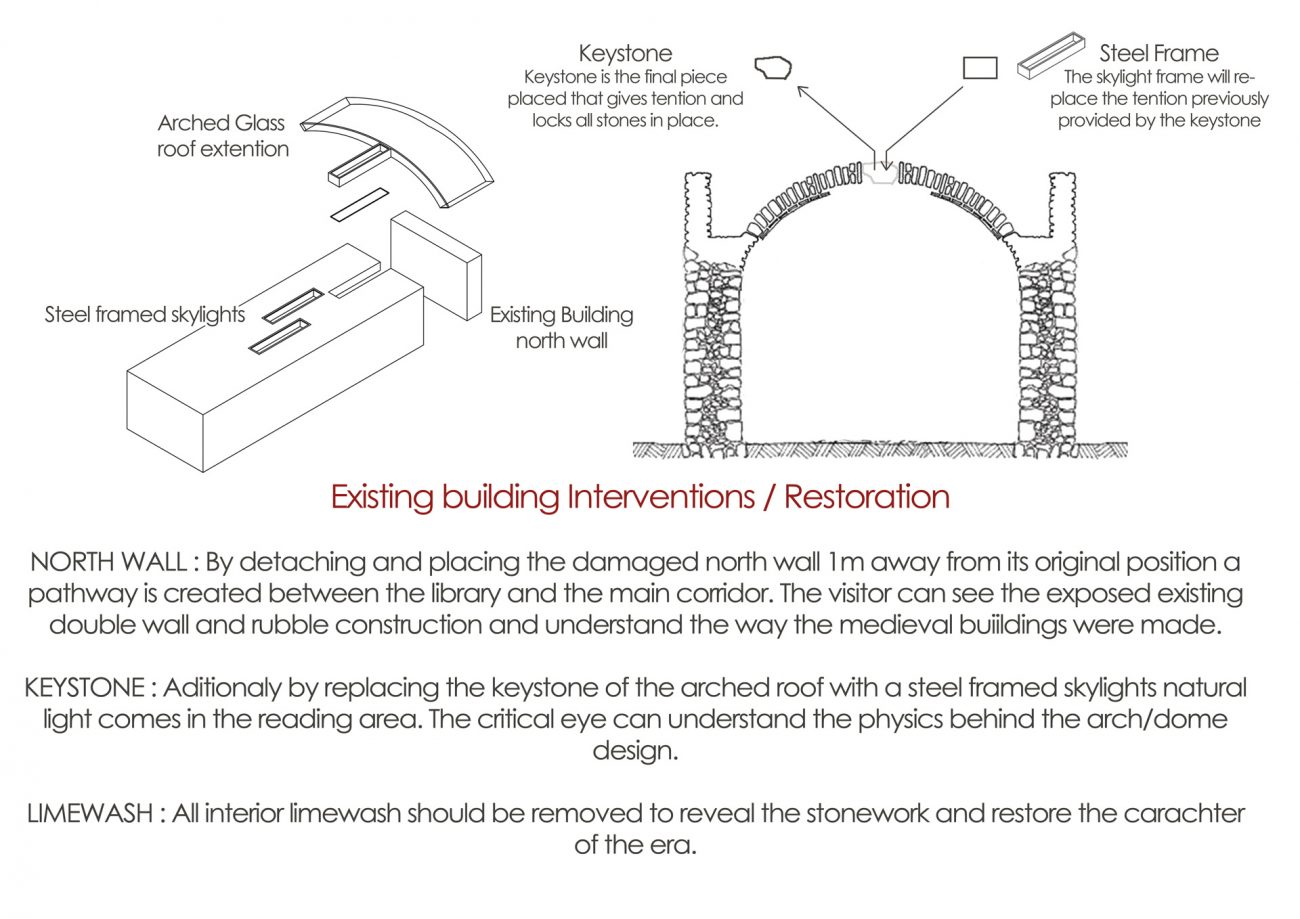 Arched Glass roof extention

Steel framed skylights

Existing Building north wall

Keystone
Keystone is the final piece placed that gives tention and locks all stones in place.

Steel Frame
The skylight frame will replace the tention previously provided by the keystone

Existing building Interventions / Restoration

NORTH WALL : By detaching and placing the damaged north wall 1m away from its original position a pathway is created between the library and the main corridor. The visitor can see the exposed existing double wall and rubble construction and understand the way the medieval buiildings were made.

KEYSTONE : Aditionaly by replacing the keystone of the arched roof with a steel framed skylights natural light comes in the reading area. The critical eye can understand the physics behind the arch/dome design.

LIMEWASH : All interior limewash should be removed to reveal the stonework and restore the carachter of the era.